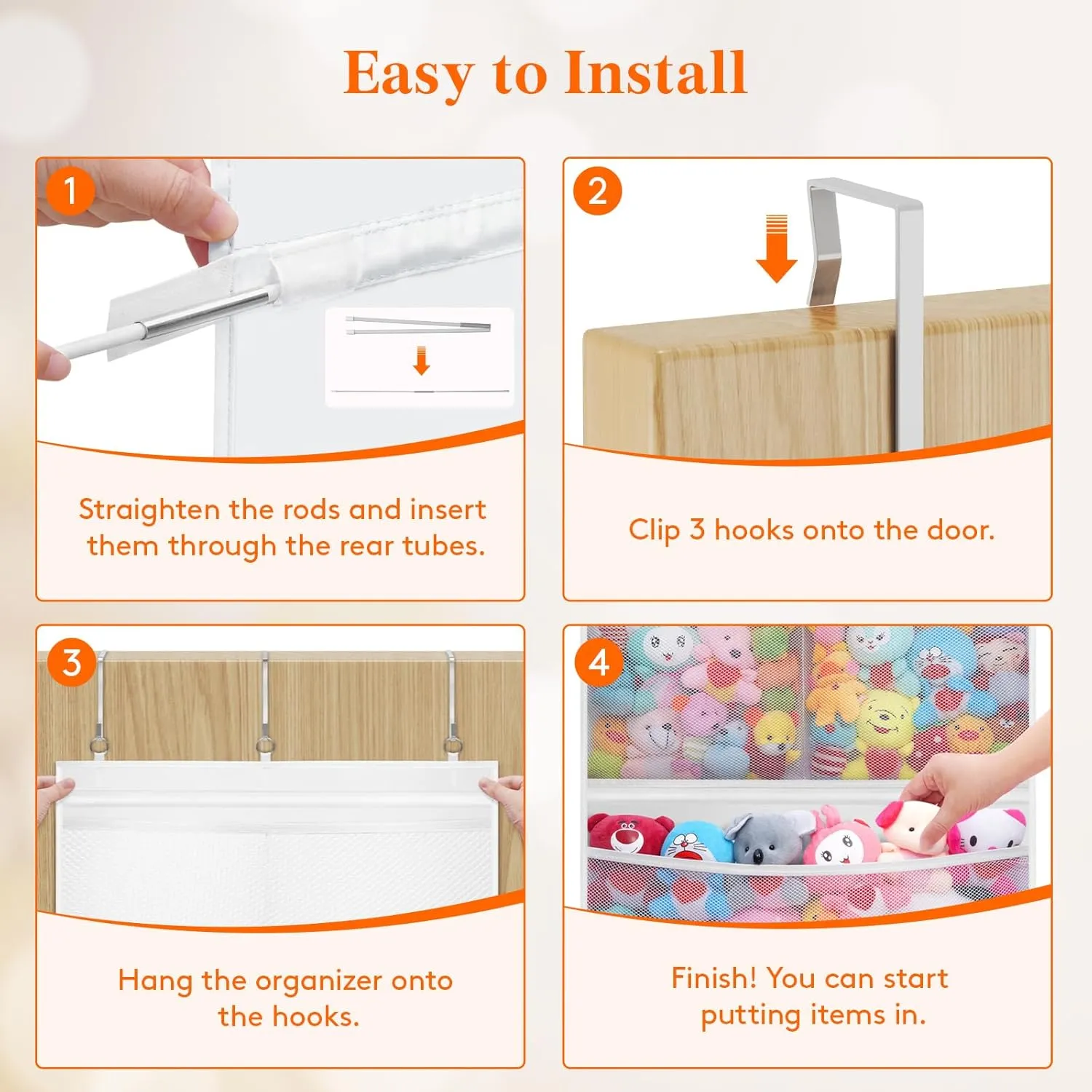 Easy to Install

1

Straighten the rods and insert them through the rear tubes.

2

Clip 3 hooks onto the door.

3

Hang the organizer onto the hooks.

4

Finish! You can start putting items in.