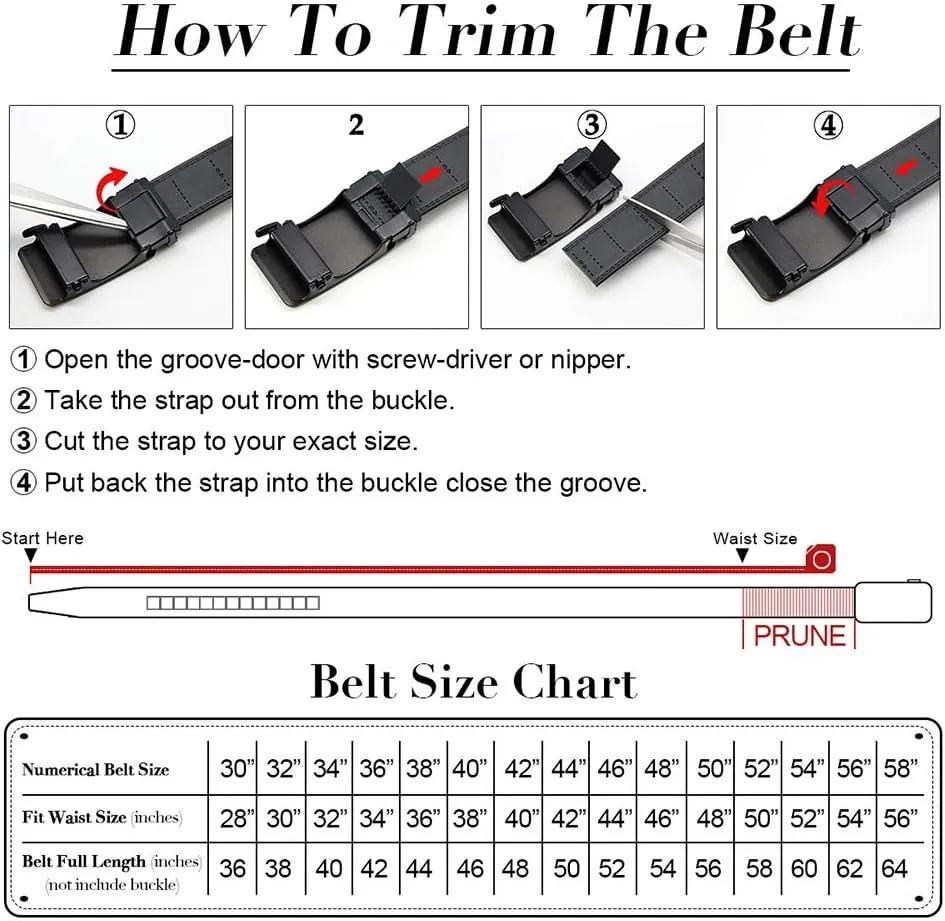 How To Trim The Belt

①

2

③

④

① Open the groove-door with screw-driver or nipper.
② Take the strap out from the buckle.
③ Cut the strap to your exact size.
④ Put back the strap into the buckle close the groove.

Start Here
Waist Size
PRUNE

Belt Size Chart

| Numerical Belt Size | 30" | 32" | 34" | 36" | 38" | 40" | 42" | 44" | 46" | 48" | 50" | 52" | 54" | 56" | 58" |
|---|---|---|---|---|---|---|---|---|---|---|---|---|---|---|---|
| Fit Waist Size (inches) | 28" | 30" | 32" | 34" | 36" | 38" | 40" | 42" | 44" | 46" | 48" | 50" | 52" | 54" | 56" |
| Belt Full Length (inches) (not include buckle) | 36 | 38 | 40 | 42 | 44 | 46 | 48 | 50 | 52 | 54 | 56 | 58 | 60 | 62 | 64 |